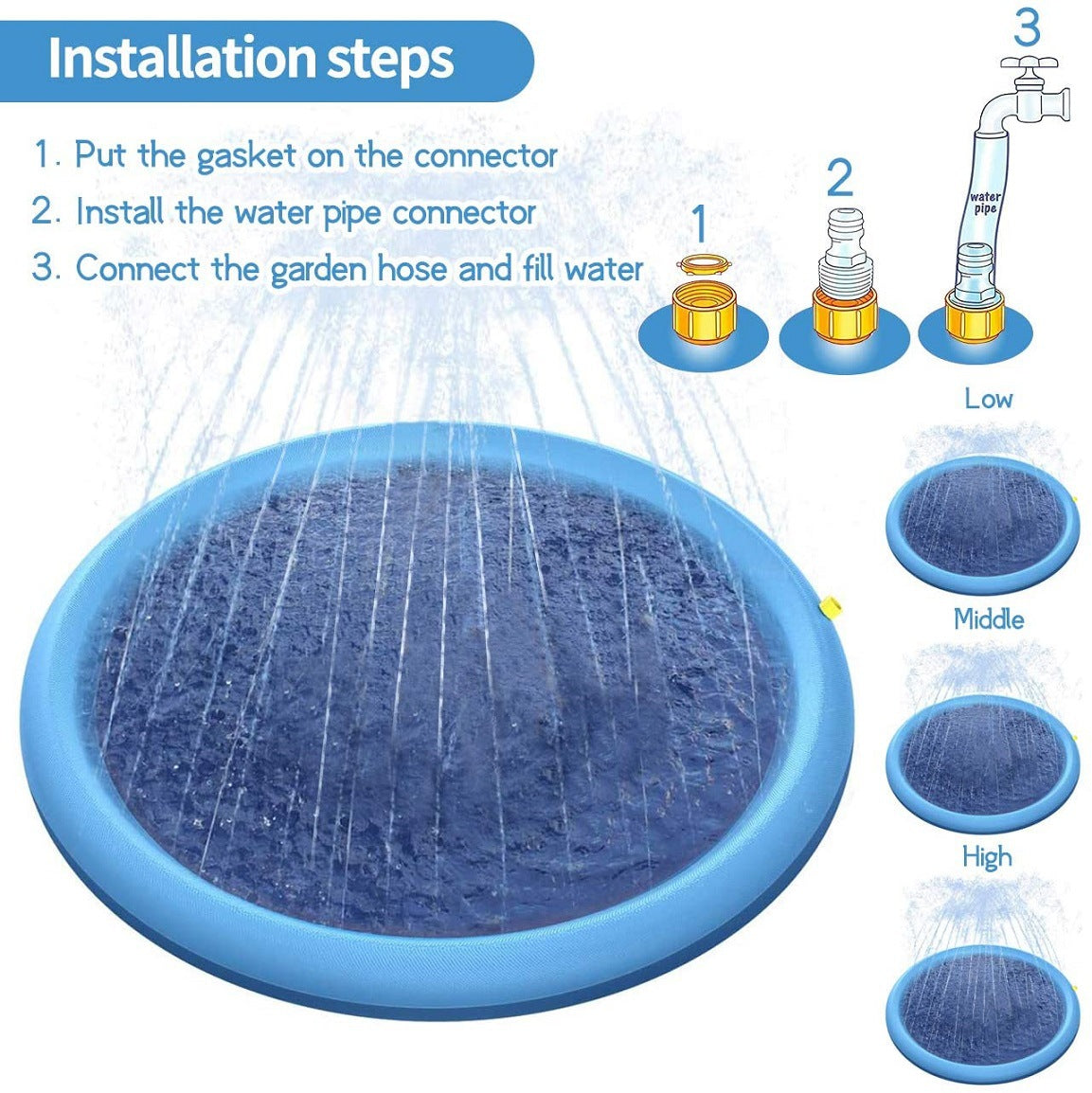 Installation steps

1. Put the gasket on the connector
2. Install the water pipe connector
3. Connect the garden hose and fill water

1

2

3

water pipe

Low

Middle

High